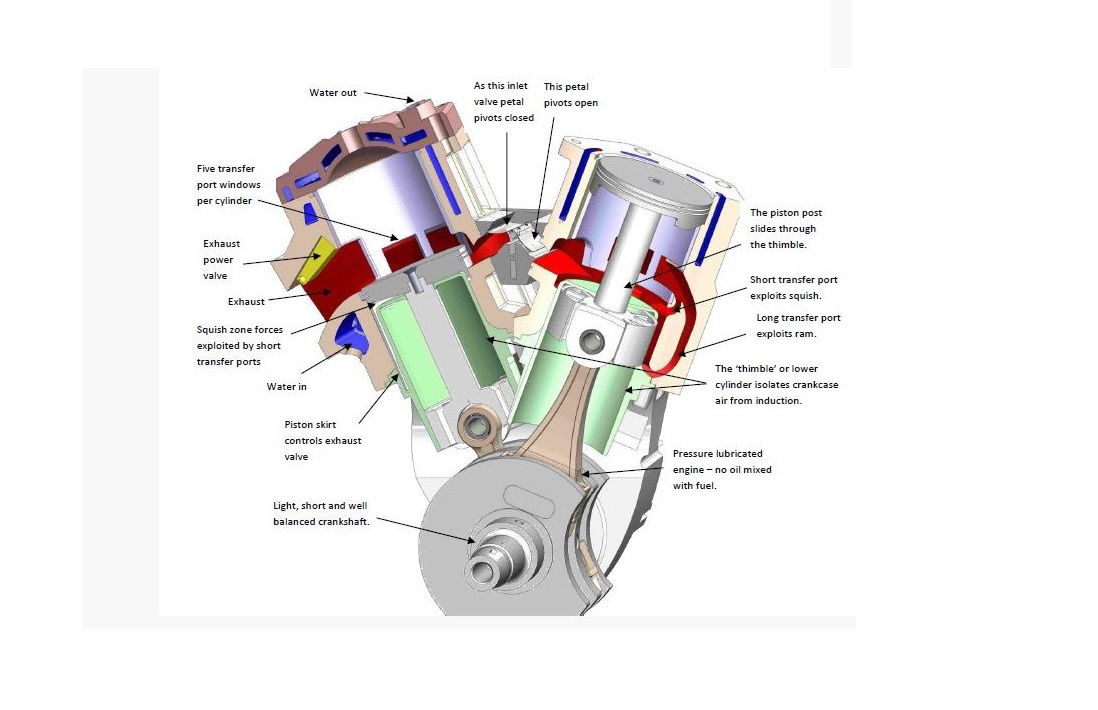 Water out

As this inlet valve petal pivots closed

This petal pivots open

Five transfer port windows per cylinder

Exhaust power valve

Exhaust

Squish zone forces exploited by short transfer ports

Water in

Piston skirt controls exhaust valve

Light, short and well balanced crankshaft.

The piston post slides through the thimble.

Short transfer port exploits squish.

Long transfer port exploits ram.

The 'thimble' or lower cylinder isolates crankcase air from induction.

Pressure lubricated engine – no oil mixed with fuel.